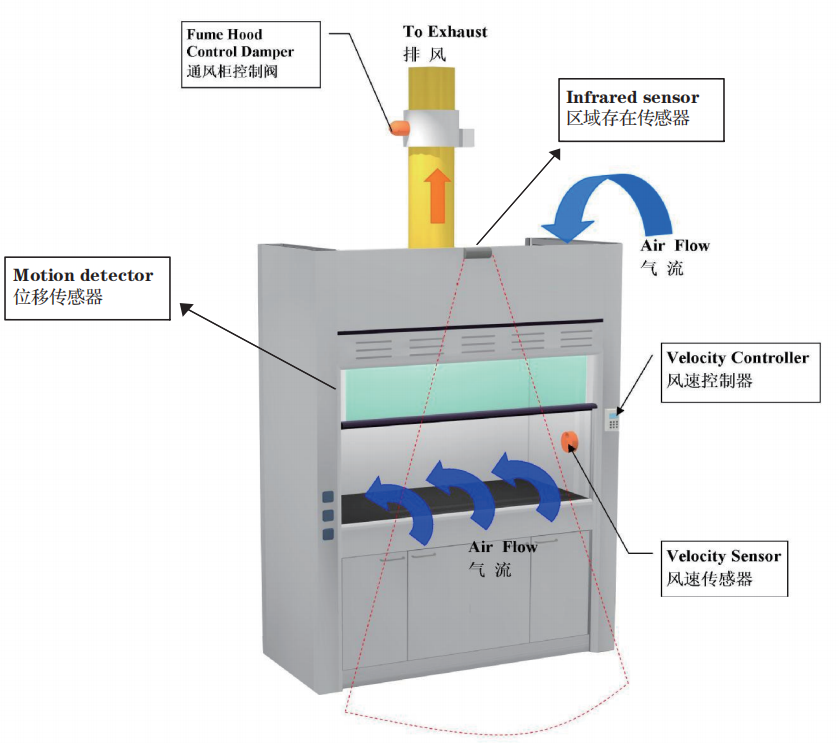 Fume Hood Control Damper
通风柜控制阀

To Exhaust
排 风

Infrared sensor
区域存在传感器

Air Flow
气 流

Motion detector
位移传感器

Velocity Controller
风速控制器

Air Flow
气 流

Velocity Sensor
风速传感器